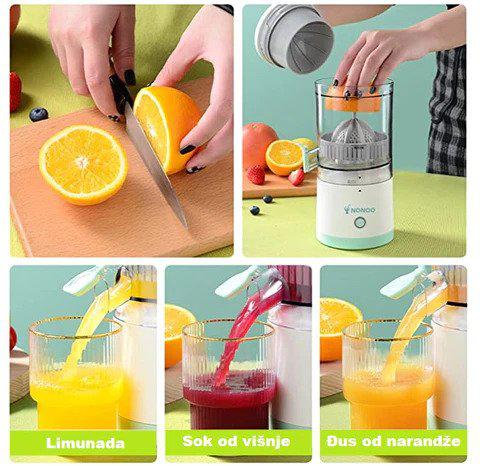 NONOO

Limunada

Sok od višnje

Đus od narandže